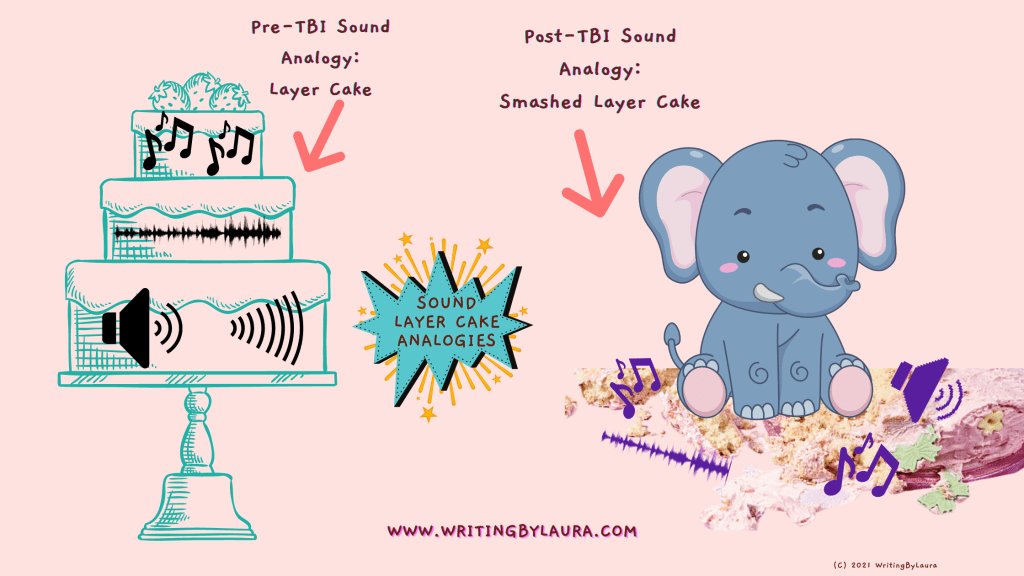 Pre-TBI Sound Analogy: Layer Cake

Post-TBI Sound Analogy: Smashed Layer Cake

SOUND LAYER CAKE ANALOGIES

WWW.WRITINGBYLAURA.COM

(C) 2021 WritingByLaura